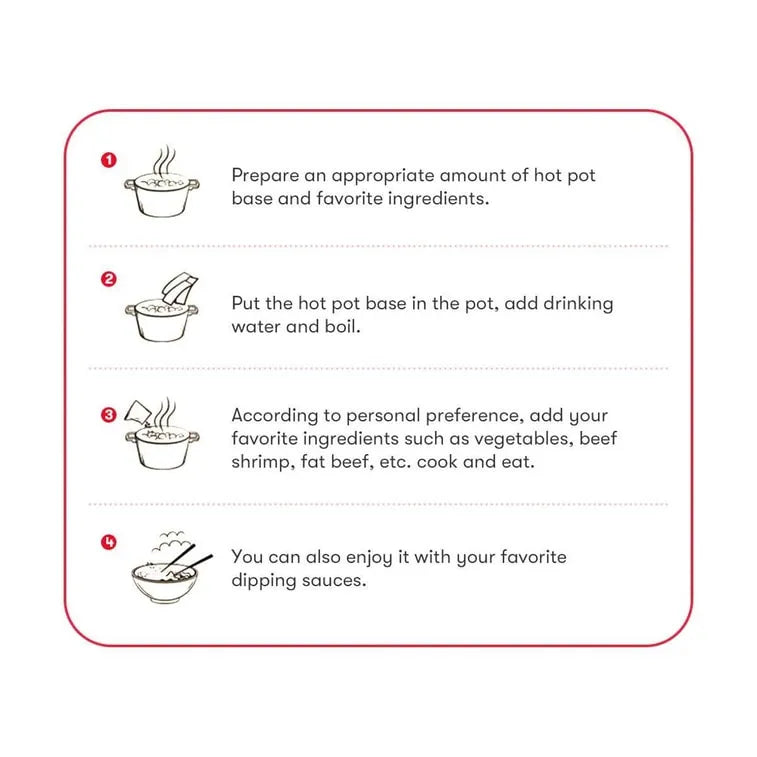 1 Prepare an appropriate amount of hot pot base and favorite ingredients.

2 Put the hot pot base in the pot, add drinking water and boil.

3 According to personal preference, add your favorite ingredients such as vegetables, beef shrimp, fat beef, etc. cook and eat.

4 You can also enjoy it with your favorite dipping sauces.